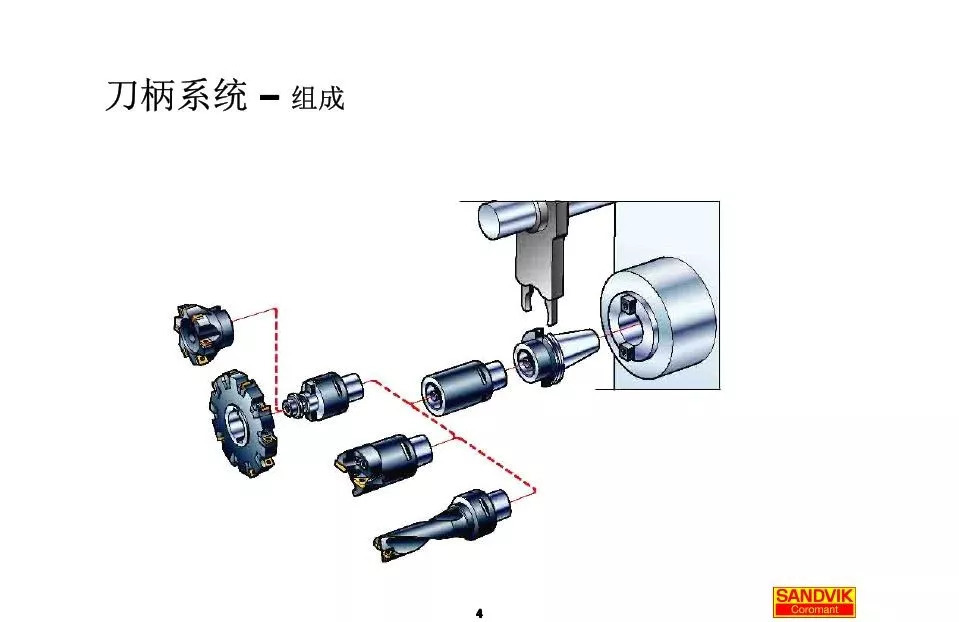 刀柄系统 – 组成

4

SANDVIK
Coromant